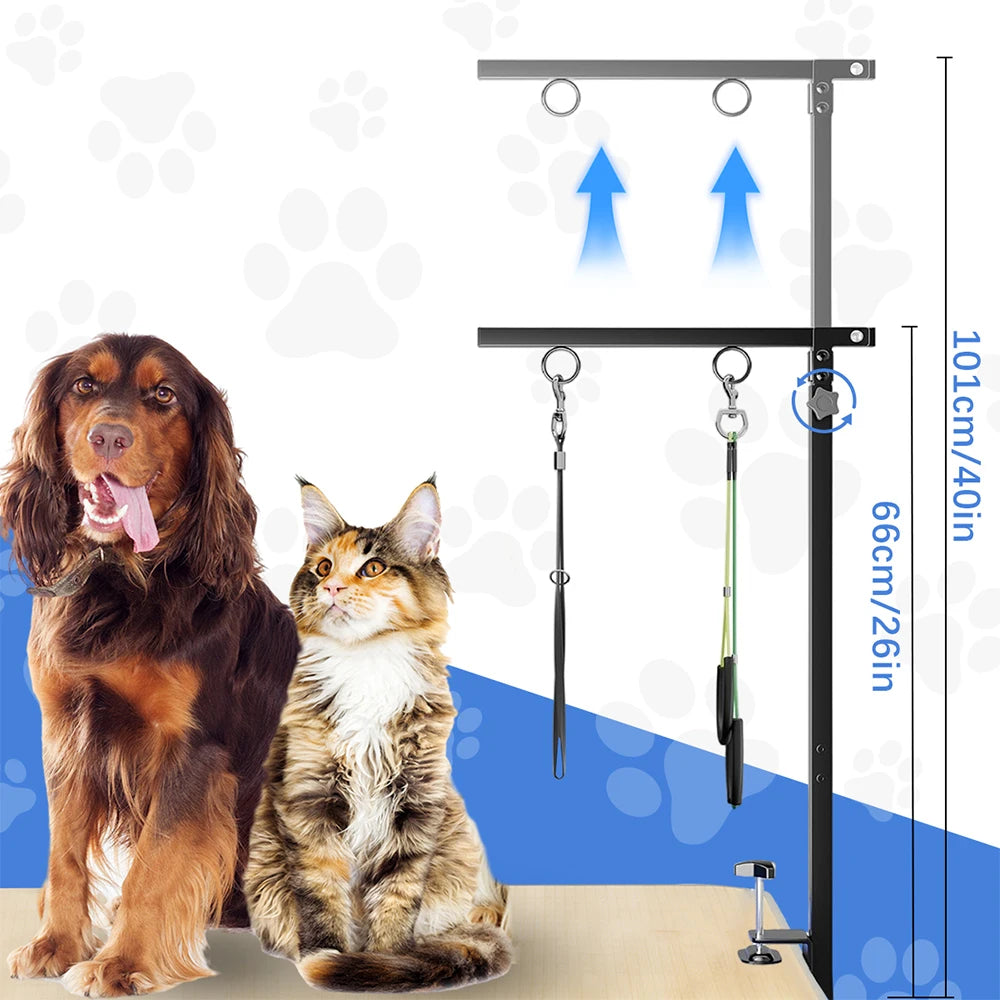 101cm/40in

66cm/26in