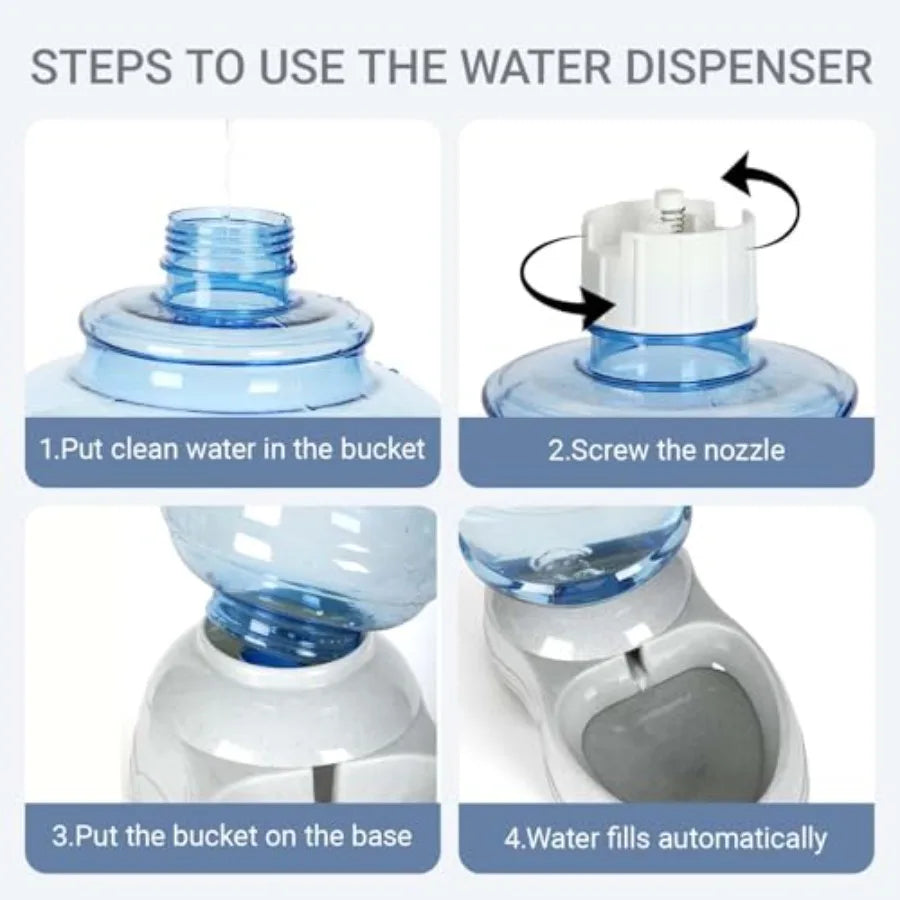 STEPS TO USE THE WATER DISPENSER

1.Put clean water in the bucket

2.Screw the nozzle

3.Put the bucket on the base

4.Water fills automatically