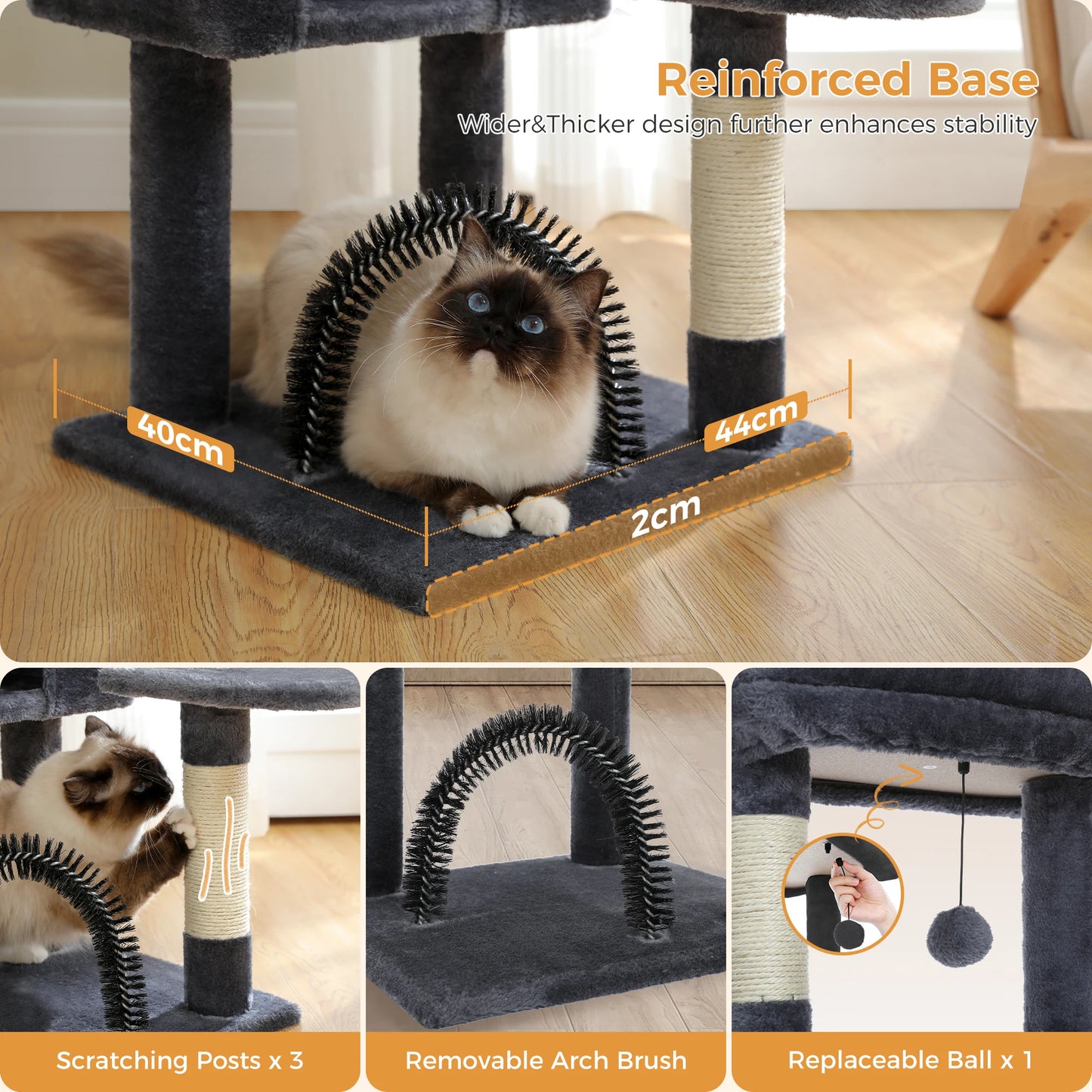 Reinforced Base
Wider&Thicker design further enhances stability

40cm

44cm

2cm

Scratching Posts x 3

Removable Arch Brush

Replaceable Ball x 1