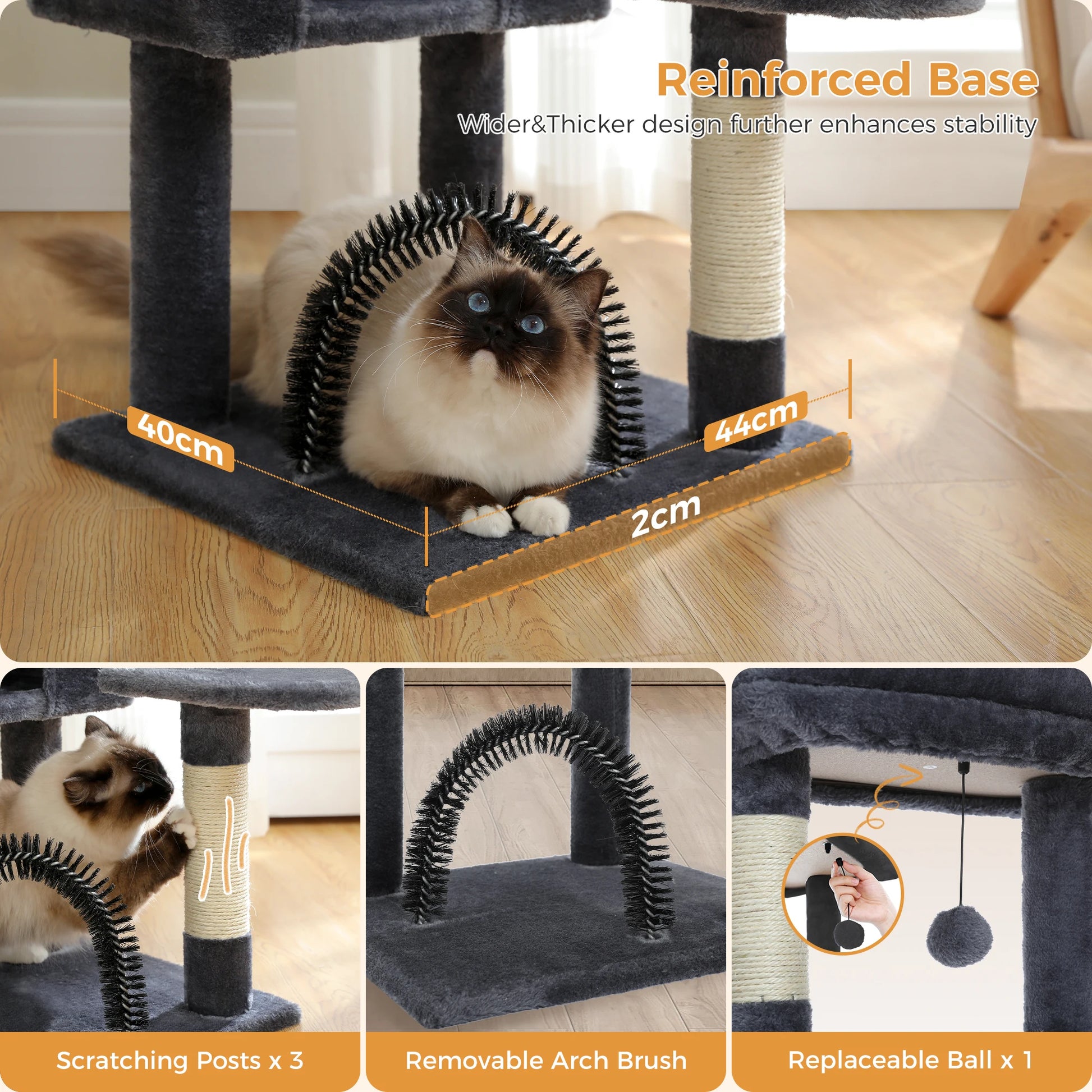 Reinforced Base

Wider&Thicker design further enhances stability

40cm

44cm

2cm

Scratching Posts x 3

Removable Arch Brush

Replaceable Ball x 1